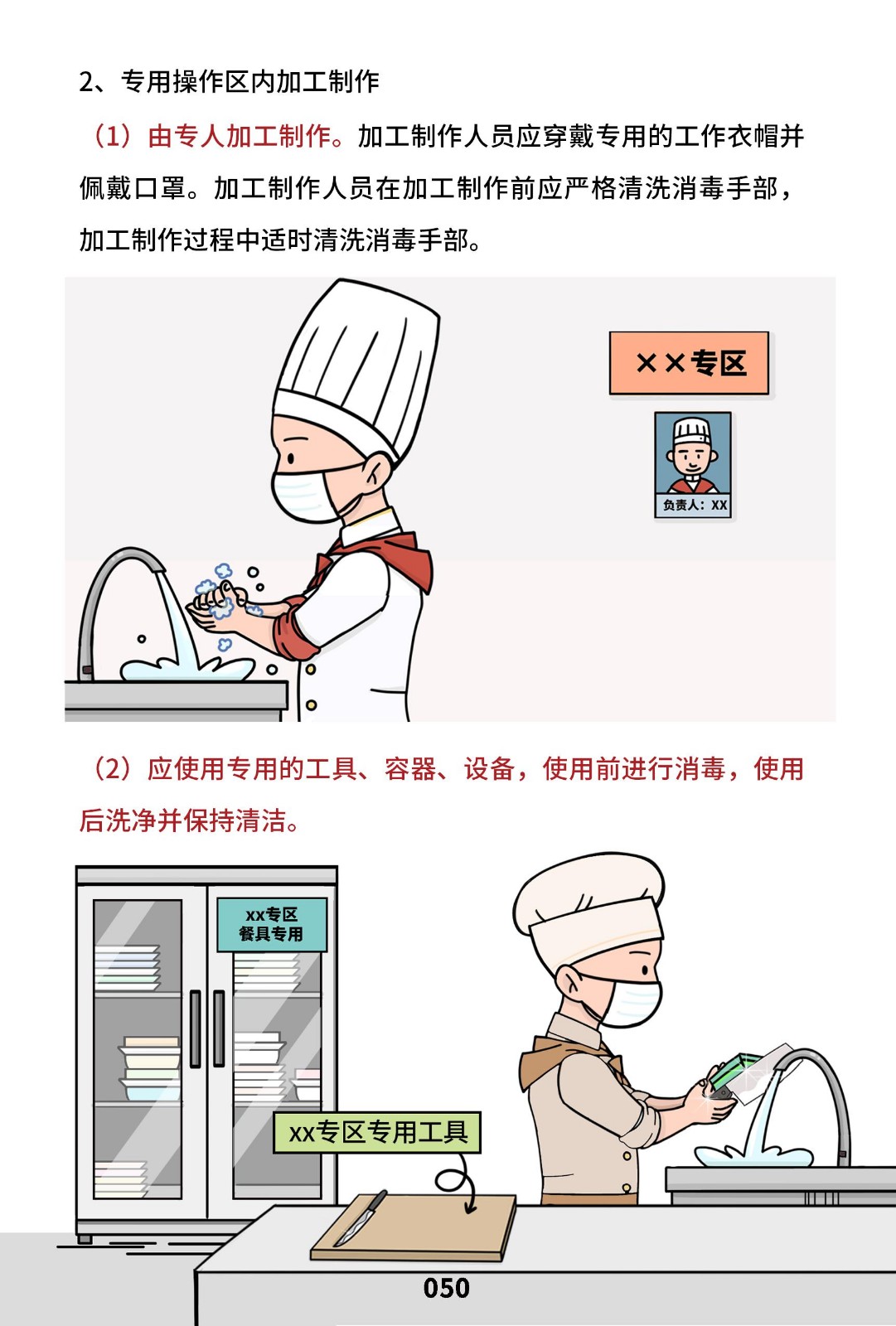 2、专用操作区内加工制作

（1）由专人加工制作。加工制作人员应穿戴专用的工作衣帽并佩戴口罩。加工制作人员在加工制作前应严格清洗消毒手部，加工制作过程中适时清洗消毒手部。

××专区

负责人：XX

（2）应使用专用的工具、容器、设备，使用前进行消毒，使用后洗净并保持清洁。

xx专区
餐具专用

xx专区专用工具

050