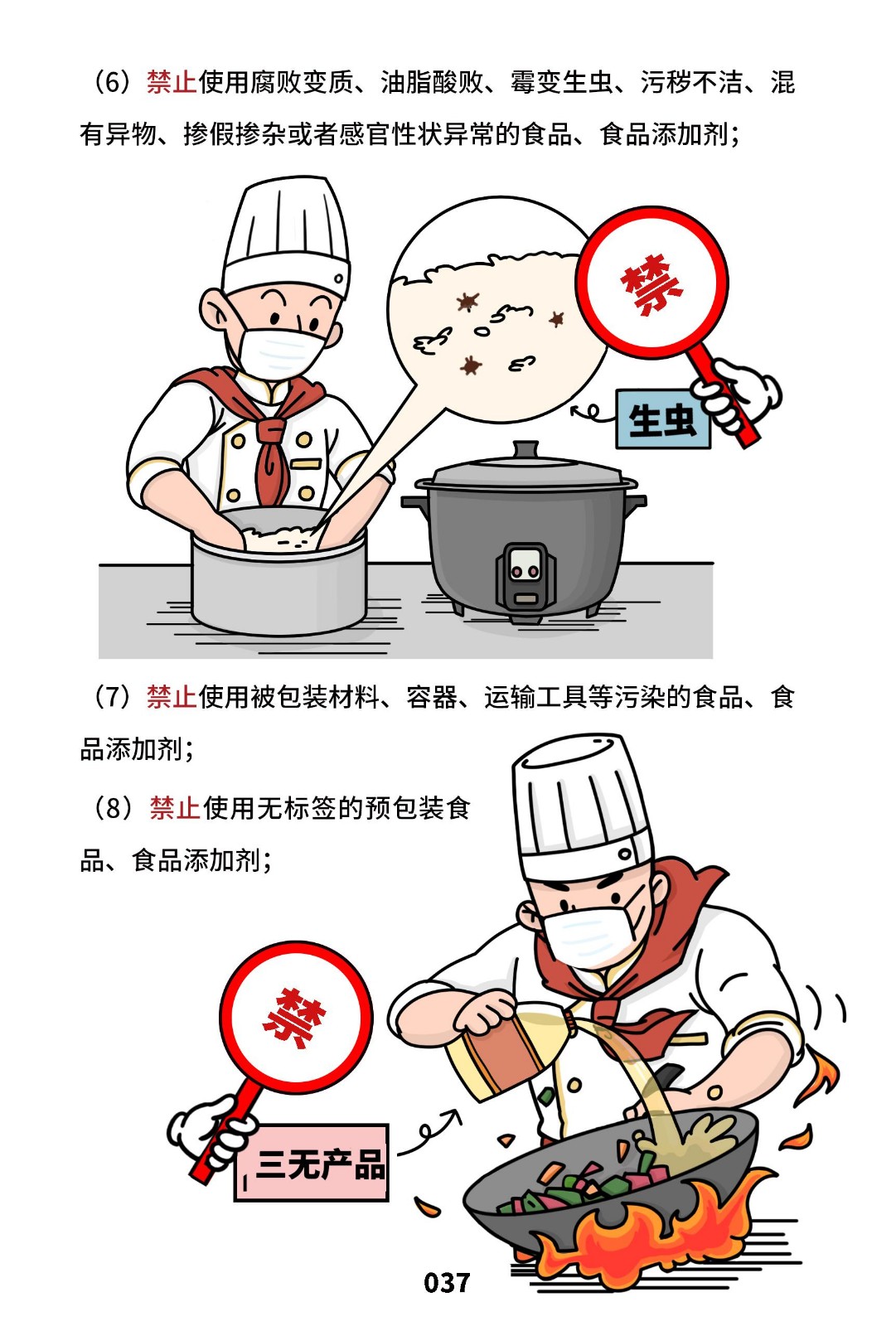 （6）禁止使用腐败变质、油脂酸败、霉变生虫、污秽不洁、混有异物、掺假掺杂或者感官性状异常的食品、食品添加剂；

禁

生虫

（7）禁止使用被包装材料、容器、运输工具等污染的食品、食品添加剂；

（8）禁止使用无标签的预包装食品、食品添加剂；

禁

三无产品

037