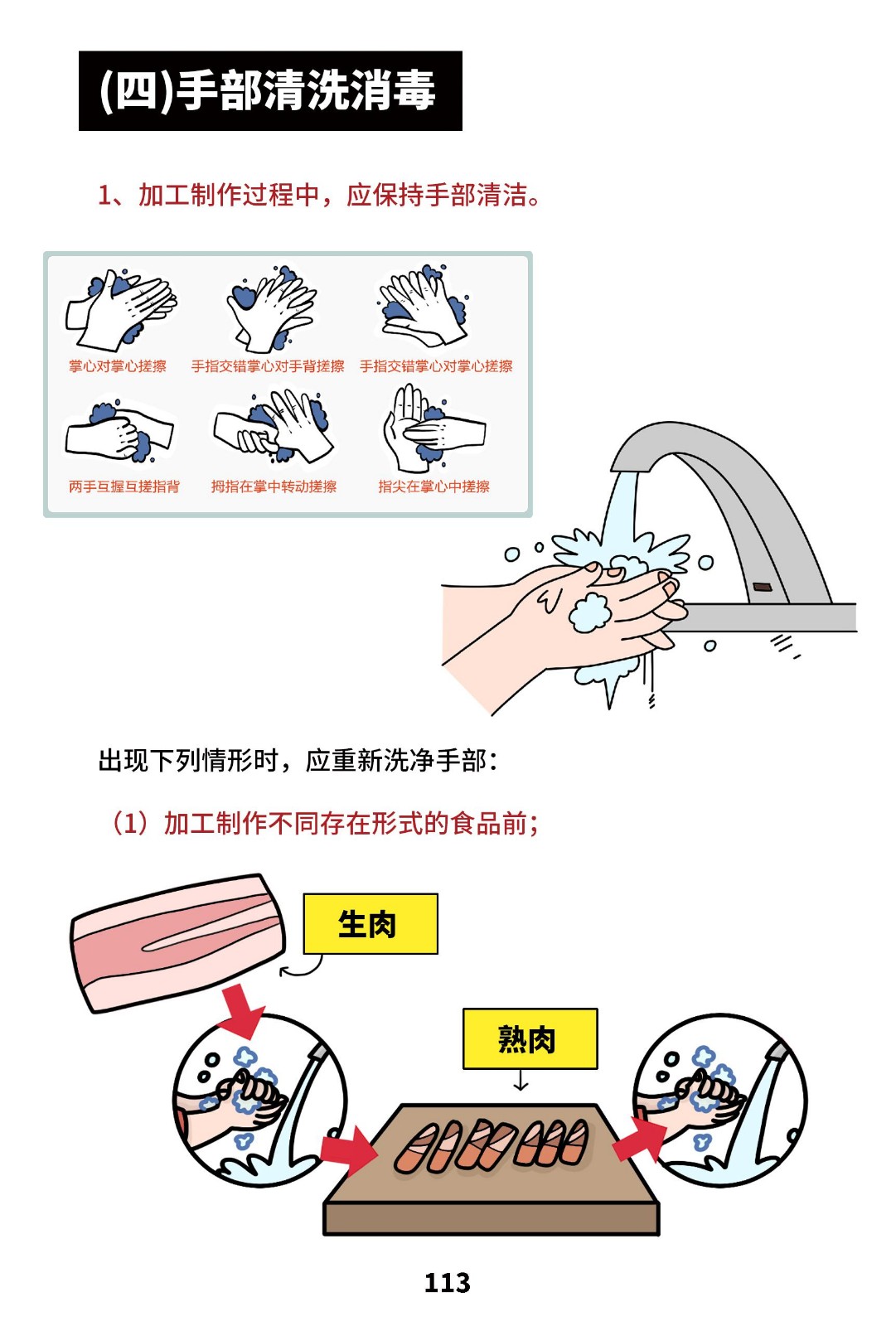 (四)手部清洗消毒

1、加工制作过程中，应保持手部清洁。

掌心对掌心搓擦

手指交错掌心对手背搓擦

手指交错掌心对掌心搓擦

两手互握互搓指背

拇指在掌中转动搓擦

指尖在掌心中搓擦

出现下列情形时，应重新洗净手部：

（1）加工制作不同存在形式的食品前；

生肉

熟肉

113