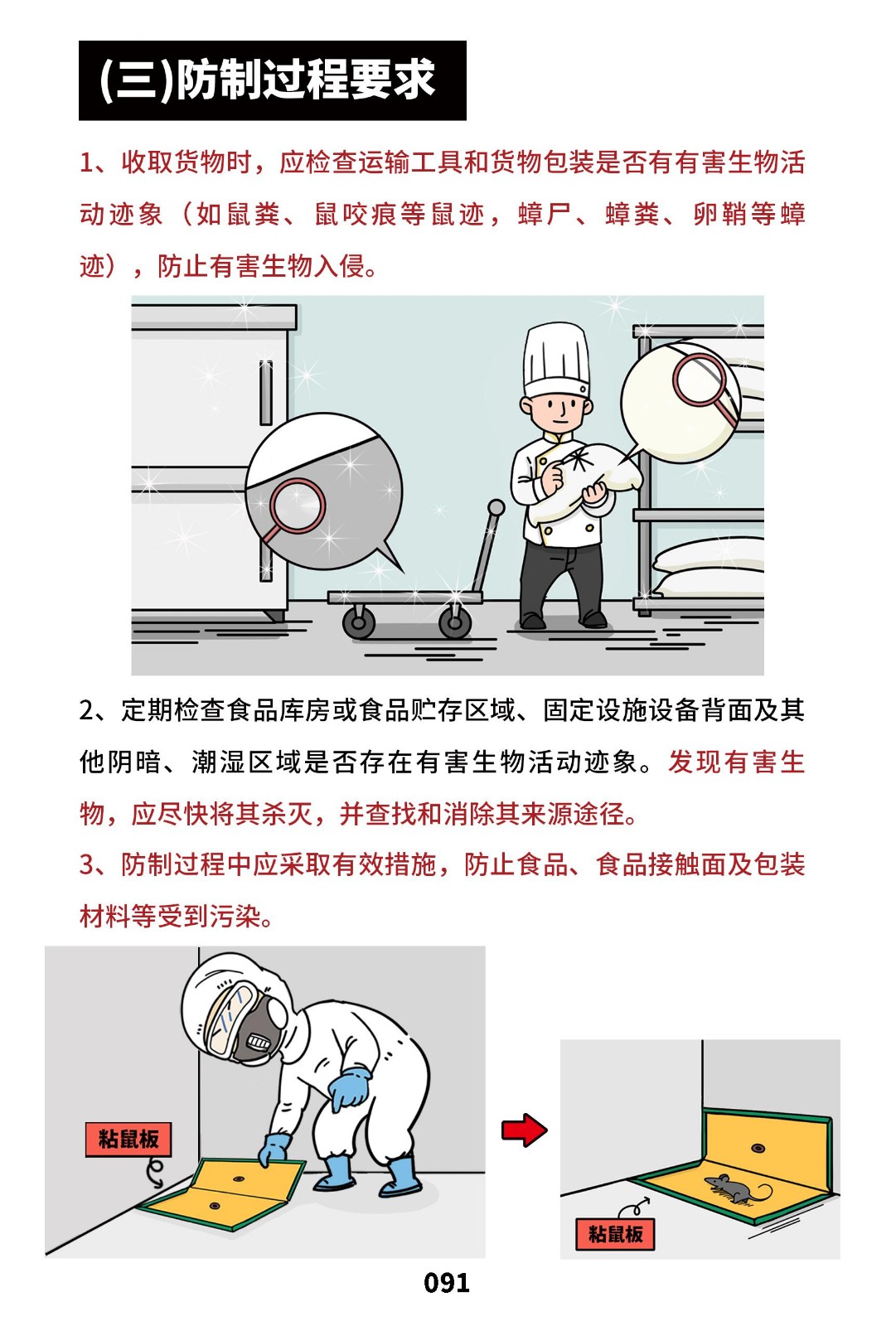 (三)防制过程要求

1、收取货物时，应检查运输工具和货物包装是否有有害生物活动迹象（如鼠粪、鼠咬痕等鼠迹，蟑尸、蟑粪、卵鞘等蟑迹），防止有害生物入侵。

2、定期检查食品库房或食品贮存区域、固定设施设备背面及其他阴暗、潮湿区域是否存在有害生物活动迹象。发现有害生物，应尽快将其杀灭，并查找和消除其来源途径。

3、防制过程中应采取有效措施，防止食品、食品接触面及包装材料等受到污染。

粘鼠板

粘鼠板

091