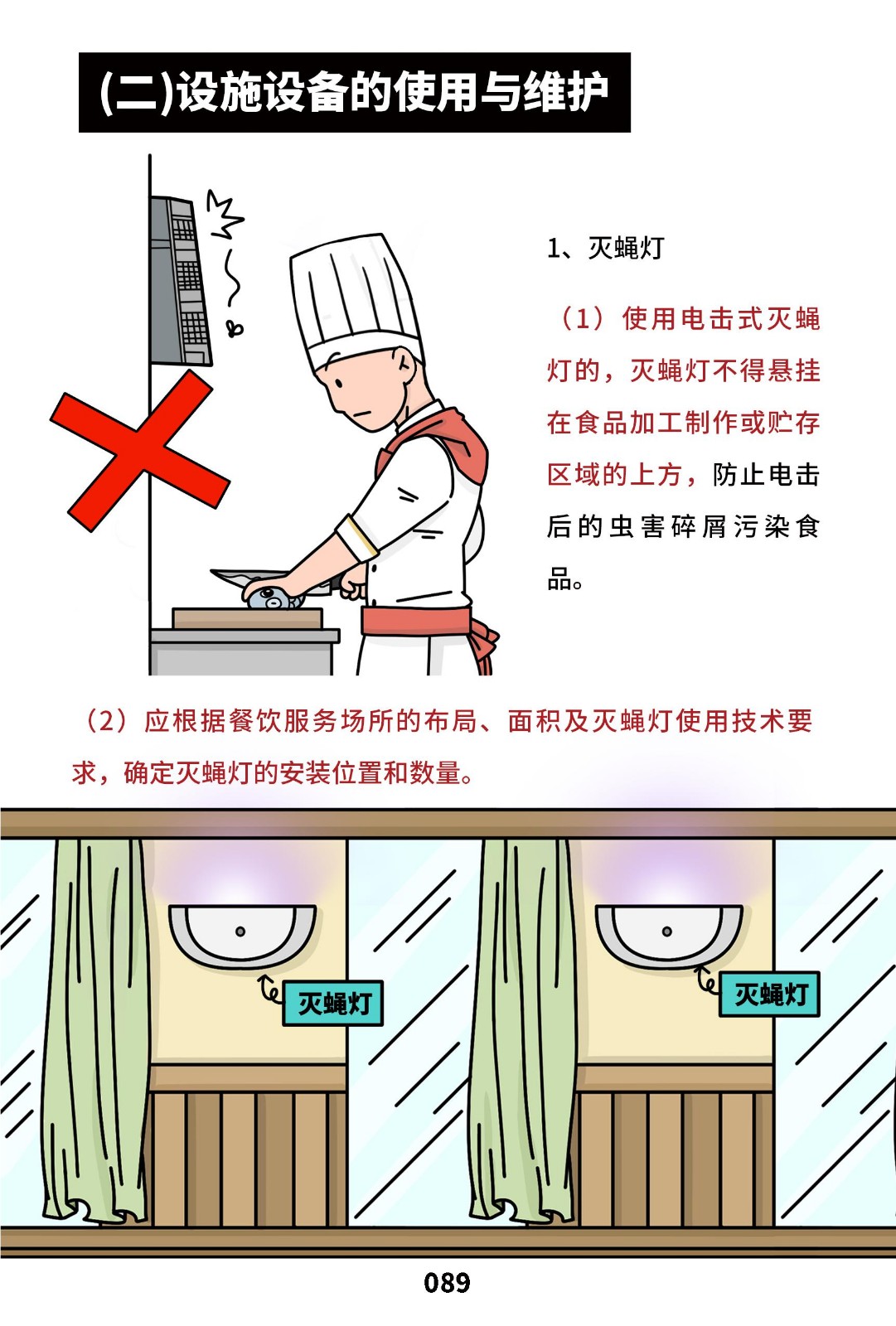 (二)设施设备的使用与维护

1、灭蝇灯

（1）使用电击式灭蝇灯的，灭蝇灯不得悬挂在食品加工制作或贮存区域的上方，防止电击后的虫害碎屑污染食品。

（2）应根据餐饮服务场所的布局、面积及灭蝇灯使用技术要求，确定灭蝇灯的安装位置和数量。

灭蝇灯

灭蝇灯

089