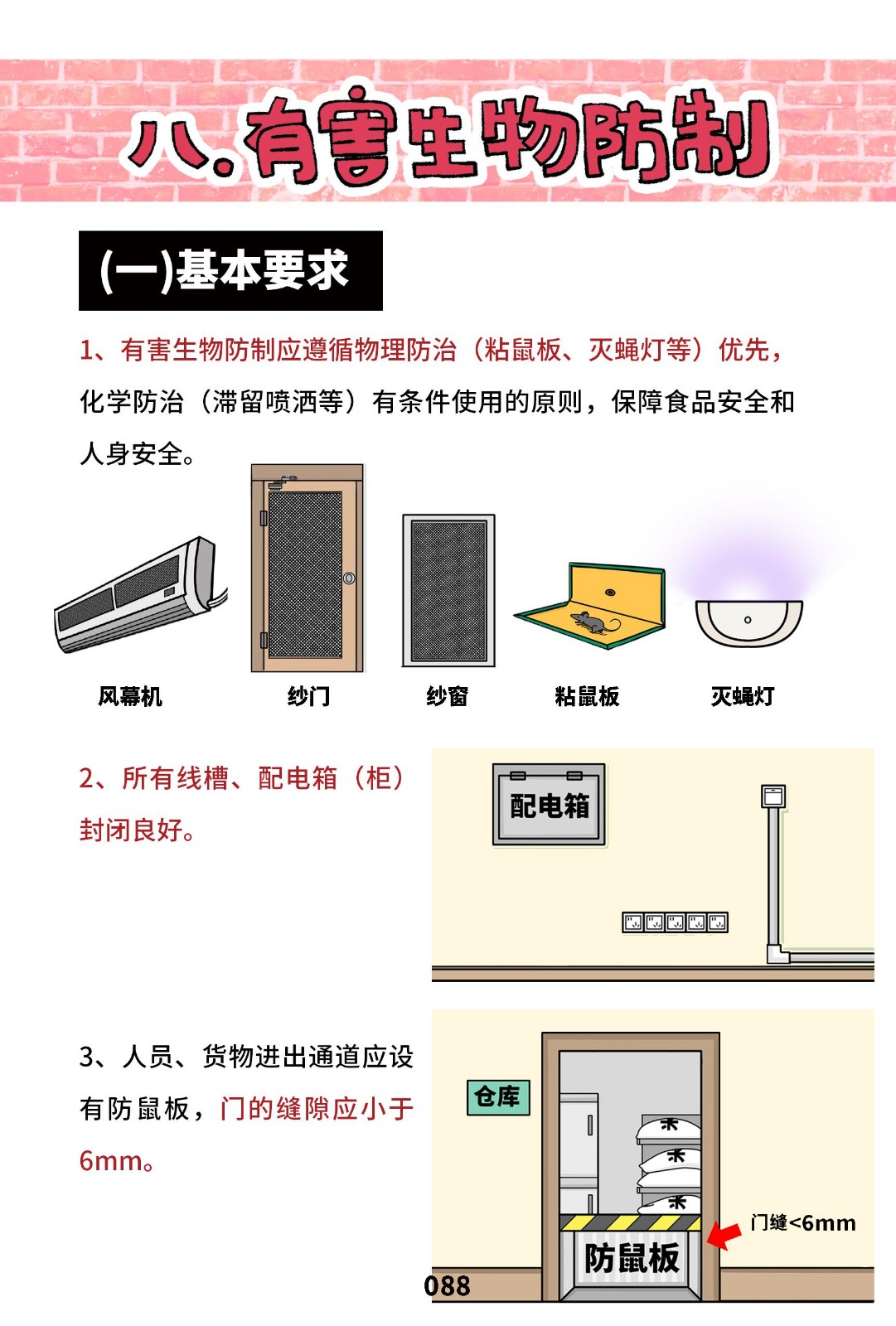 八.有害生物防制

(一)基本要求

1、有害生物防制应遵循物理防治（粘鼠板、灭蝇灯等）优先，化学防治（滞留喷洒等）有条件使用的原则，保障食品安全和人身安全。

风幕机

纱门

纱窗

粘鼠板

灭蝇灯

2、所有线槽、配电箱（柜）封闭良好。

配电箱

3、人员、货物进出通道应设有防鼠板，门的缝隙应小于6mm。

仓库

米

米

米

门缝<6mm

防鼠板

088